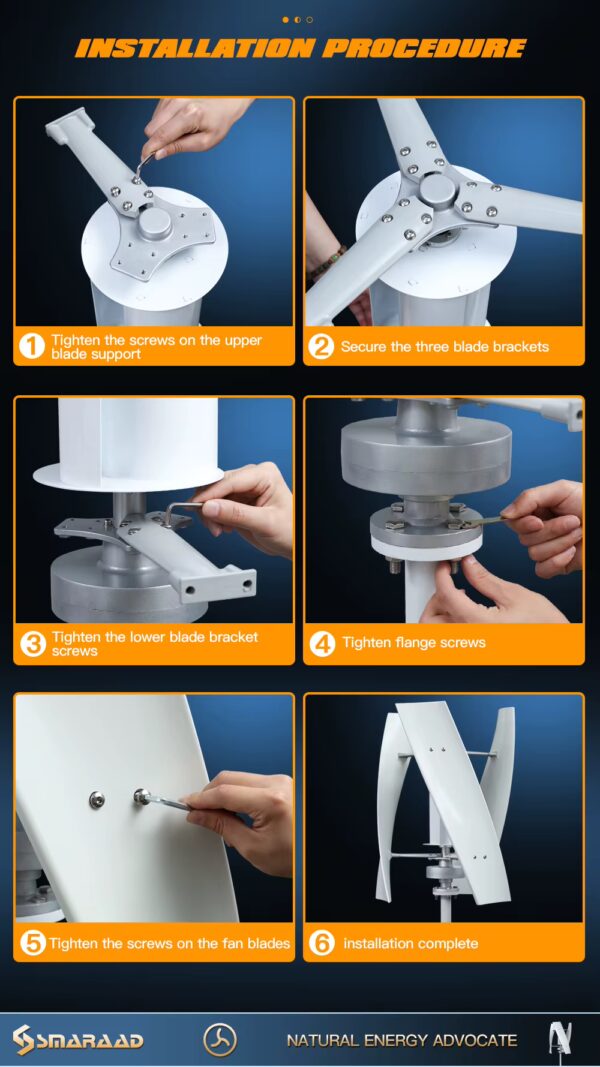 INSTALLATION PROCEDURE

1 Tighten the screws on the upper blade support

2 Secure the three blade brackets

3 Tighten the lower blade bracket screws

4 Tighten flange screws

5 Tighten the screws on the fan blades

6 installation complete

SMARAAD

NATURAL ENERGY ADVOCATE